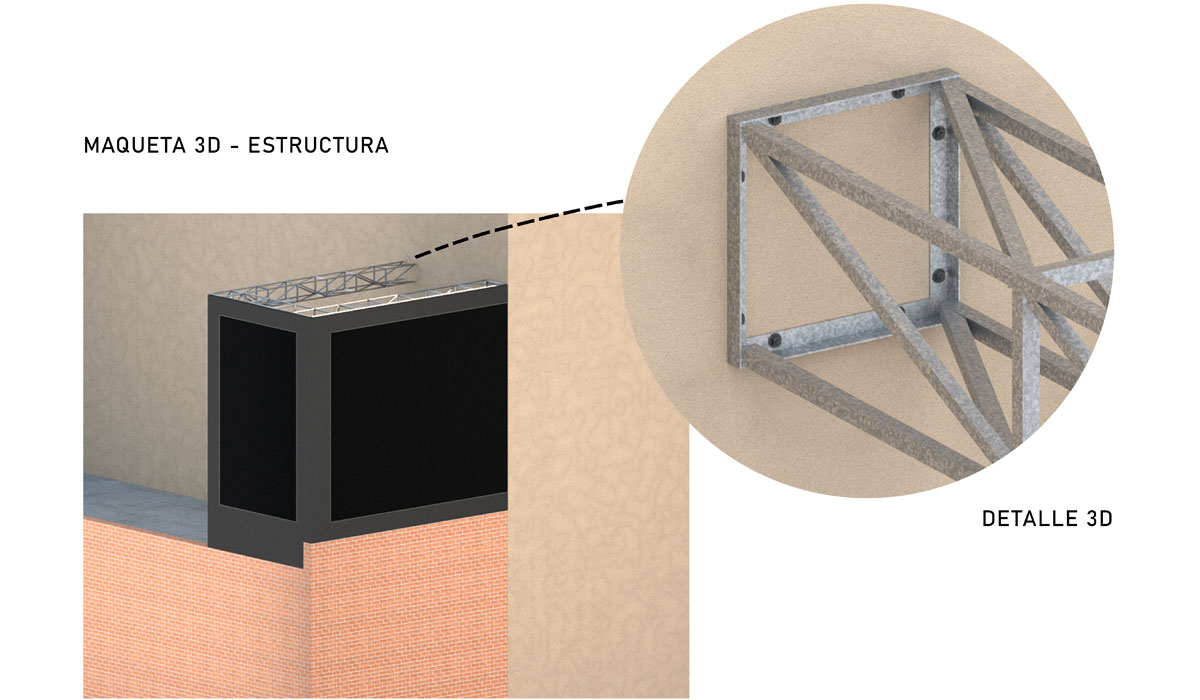 MAQUETA 3D - ESTRUCTURA

DETALLE 3D