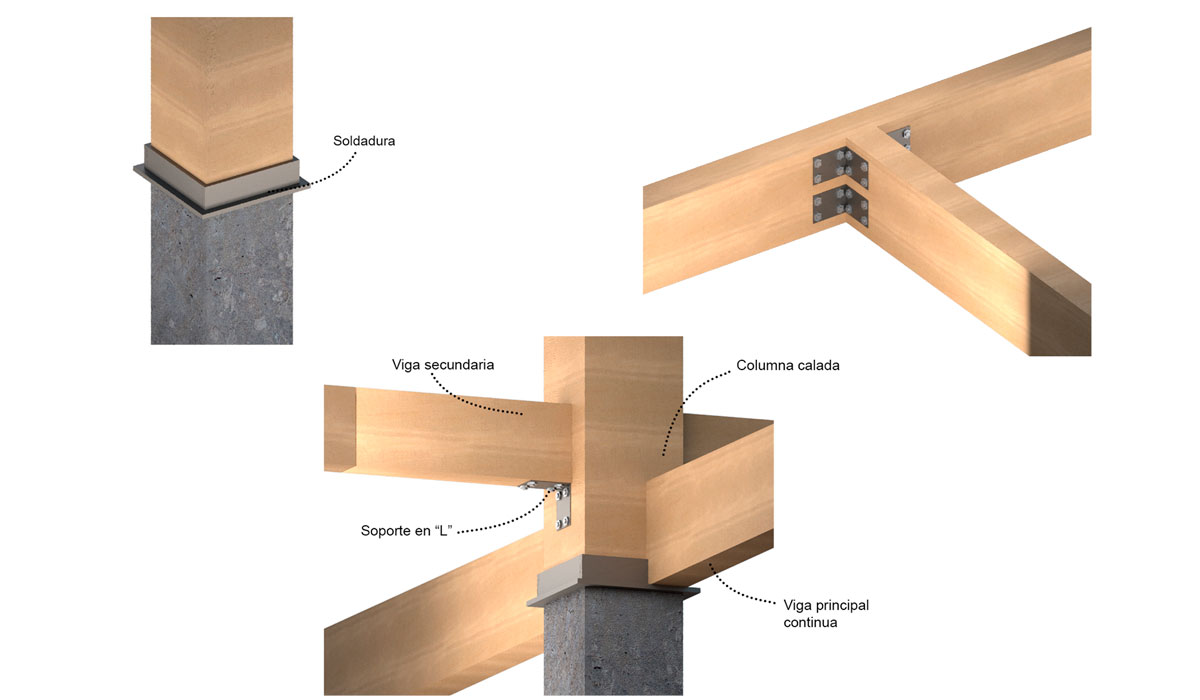 Soldadura

Viga secundaria

Columna calada

Soporte en “L”

Viga principal continua