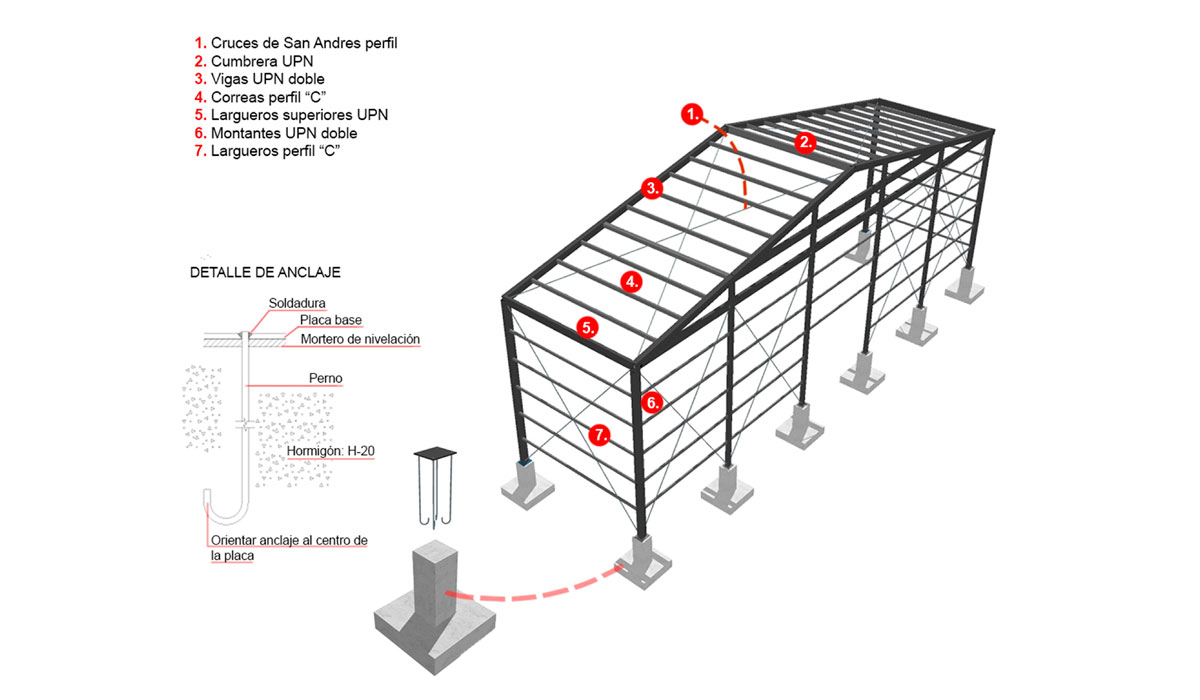 1. Cruces de San Andres perfil
2. Cumbrera UPN
3. Vigas UPN doble
4. Correas perfil “C”
5. Largueros superiores UPN
6. Montantes UPN doble
7. Largueros perfil “C”

DETALLE DE ANCLAJE

Soldadura
Placa base
Mortero de nivelación
Perno
Hormigón: H-20
Orientar anclaje al centro de la placa

1.
2.
3.
4.
5.
6.
7.