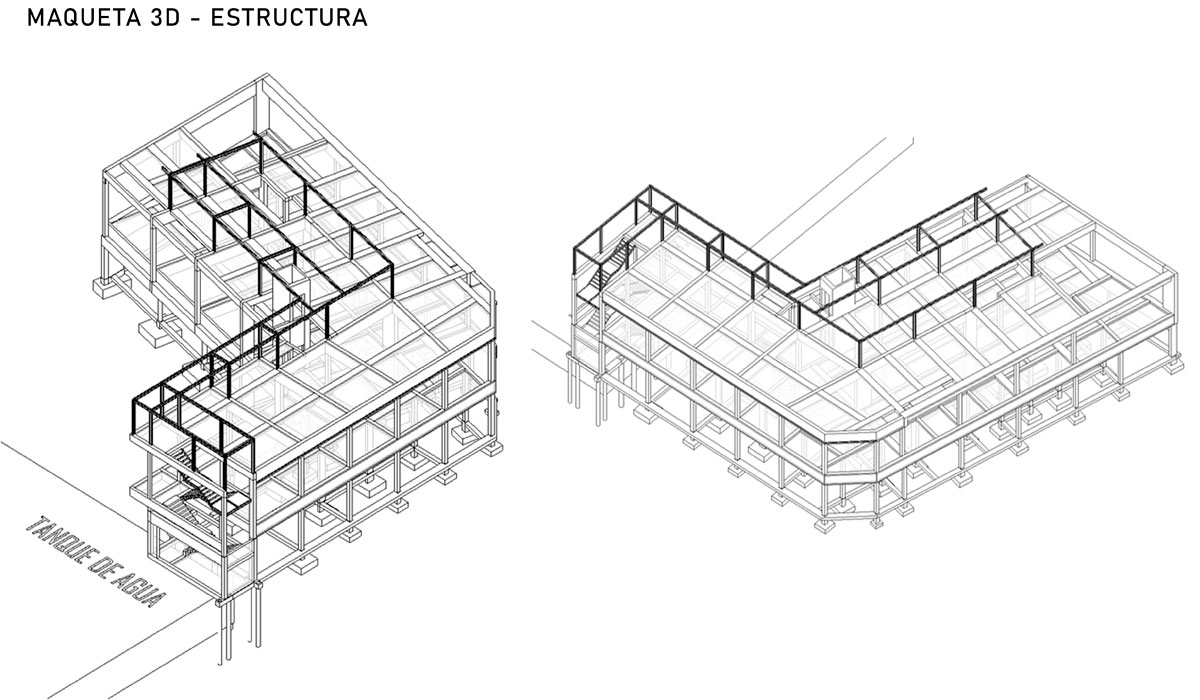 MAQUETA 3D - ESTRUCTURA

TANQUE DE AGUA