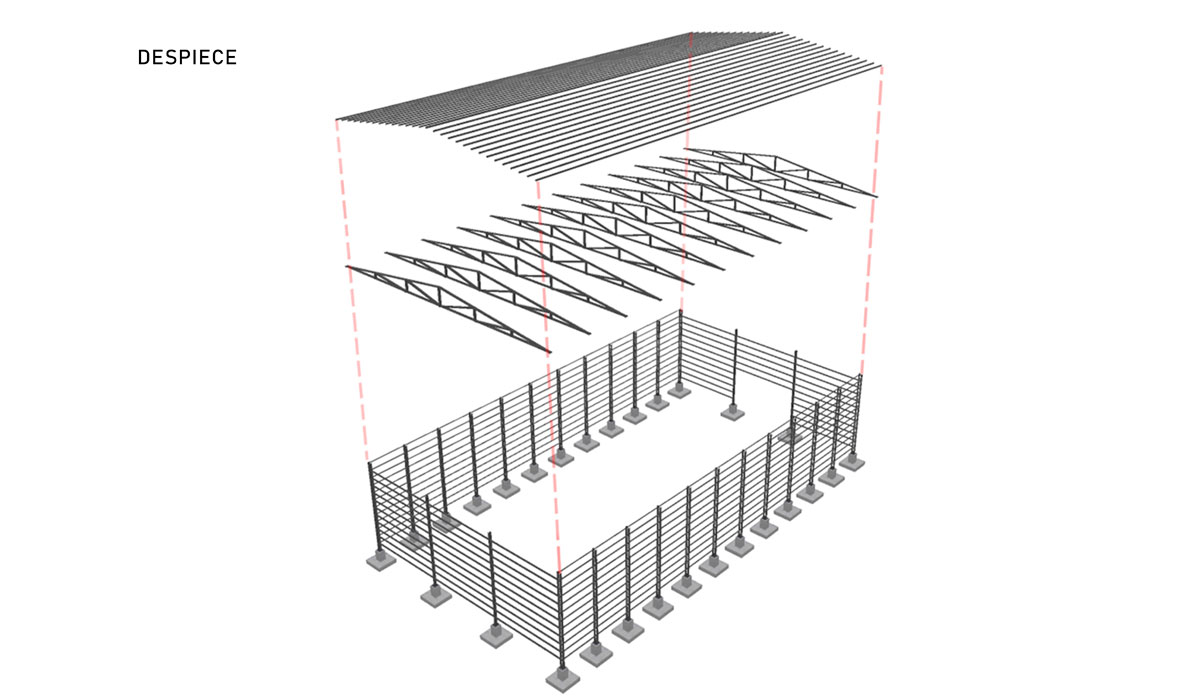 DESPIECE