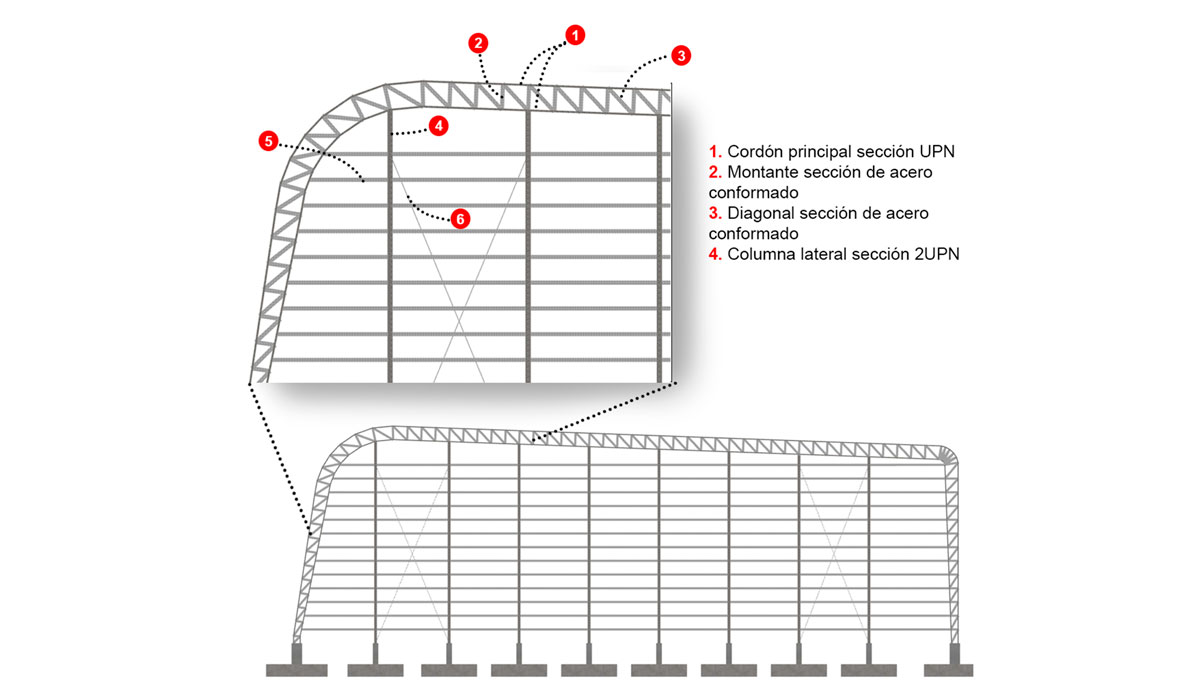 2
1
3
4
5
6

1. Cordón principal sección UPN
2. Montante sección de acero conformado
3. Diagonal sección de acero conformado
4. Columna lateral sección 2UPN