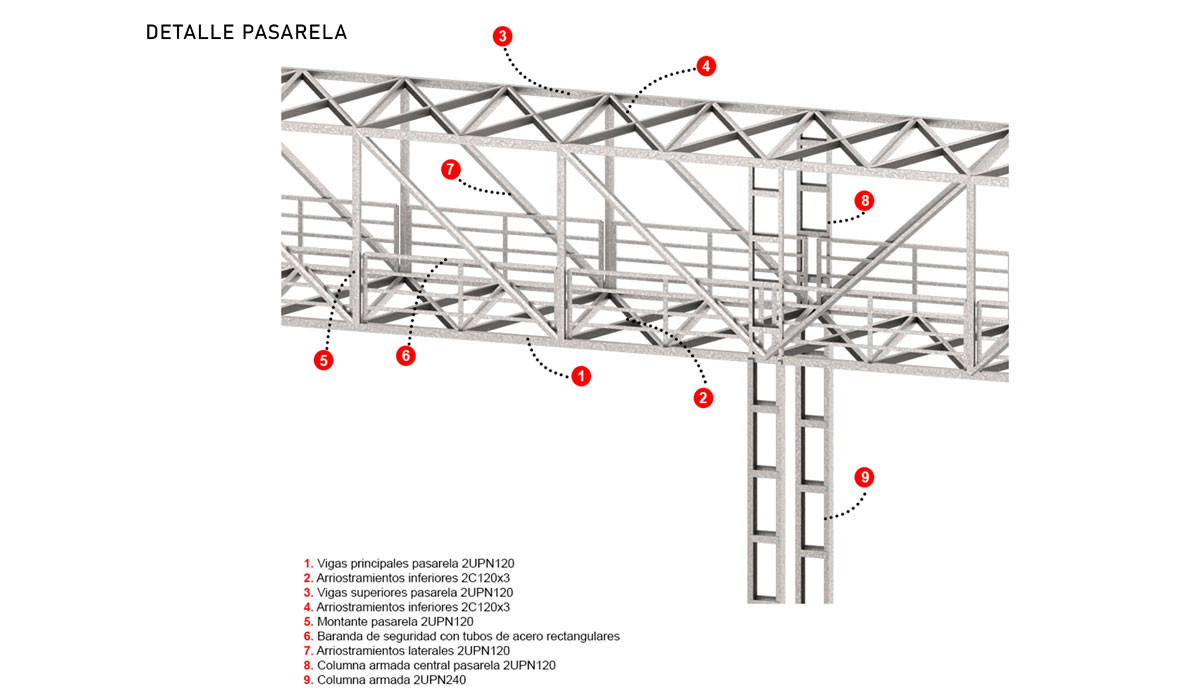 DETALLE PASARELA

3
4
7
8
5
6
1
2
9

1. Vigas principales pasarela 2UPN120
2. Arriostramientos inferiores 2C120x3
3. Vigas superiores pasarela 2UPN120
4. Arriostramientos inferiores 2C120x3
5. Montante pasarela 2UPN120
6. Baranda de seguridad con tubos de acero rectangulares
7. Arriostramientos laterales 2UPN120
8. Columna armada central pasarela 2UPN120
9. Columna armada 2UPN240