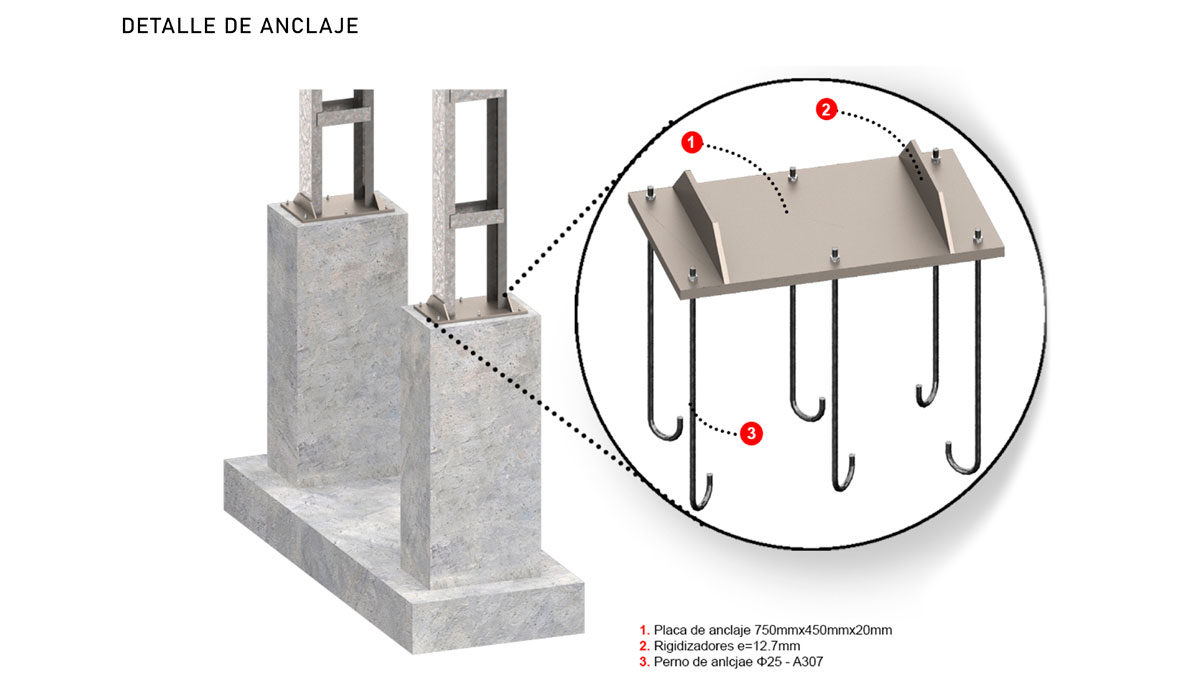 DETALLE DE ANCLAJE

1

2

3

1. Placa de anclaje 750mmx450mmx20mm
2. Rigidizadores e=12.7mm
3. Perno de anlcjae Φ25 - A307